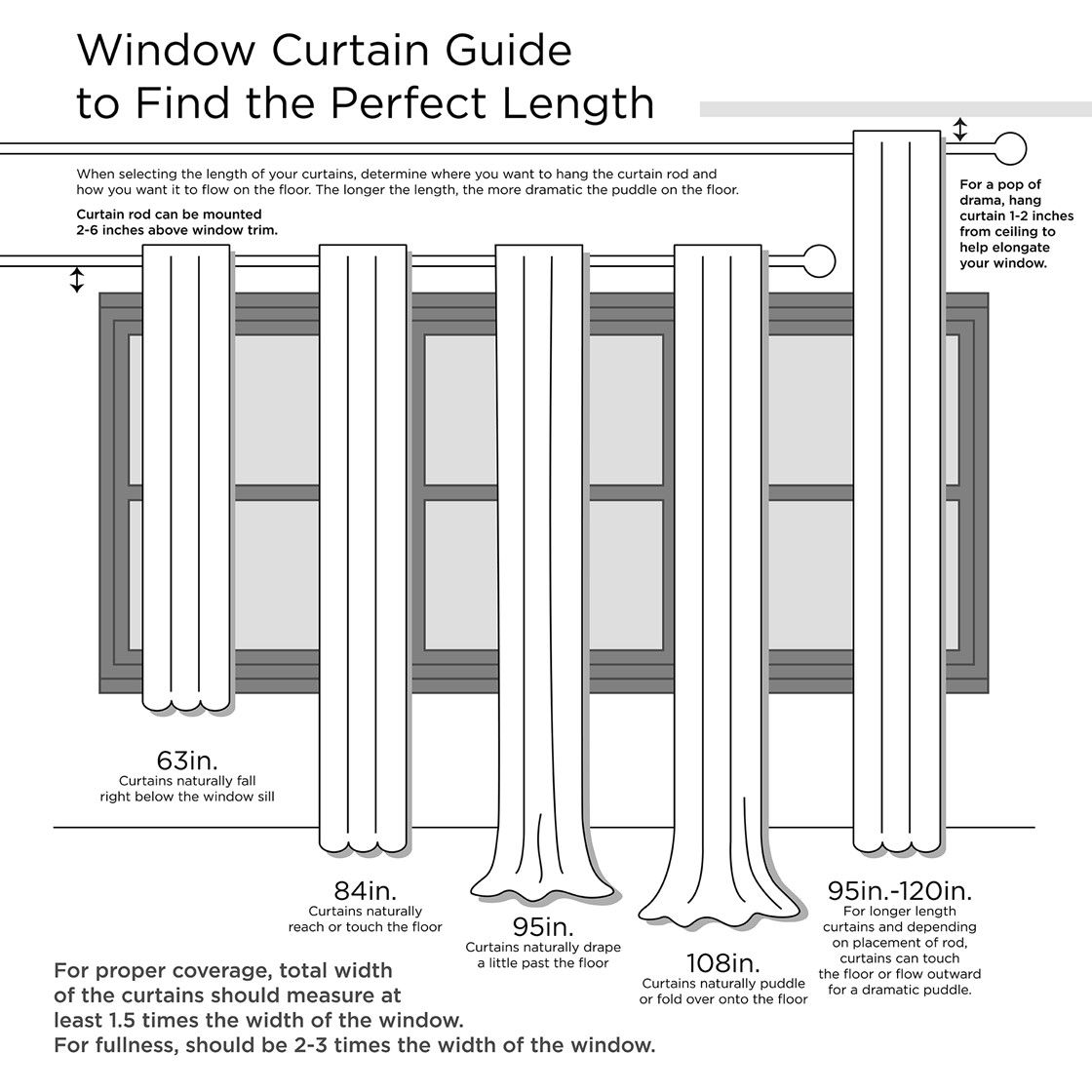 Window Curtain Guide to Find the Perfect Length

When selecting the length of your curtains, determine where you want to hang the curtain rod and how you want it to flow on the floor. The longer the length, the more dramatic the puddle on the floor.

Curtain rod can be mounted 2-6 inches above window trim.

For a pop of drama, hang curtain 1-2 inches from ceiling to help elongate your window.

63in.
Curtains naturally fall right below the window sill

84in.
Curtains naturally reach or touch the floor

95in.
Curtains naturally drape a little past the floor

108in.
Curtains naturally puddle or fold over onto the floor

95in.-120in.
For longer length curtains and depending on placement of rod, curtains can touch the floor or flow outward for a dramatic puddle.

For proper coverage, total width of the curtains should measure at least 1.5 times the width of the window.
For fullness, should be 2-3 times the width of the window.