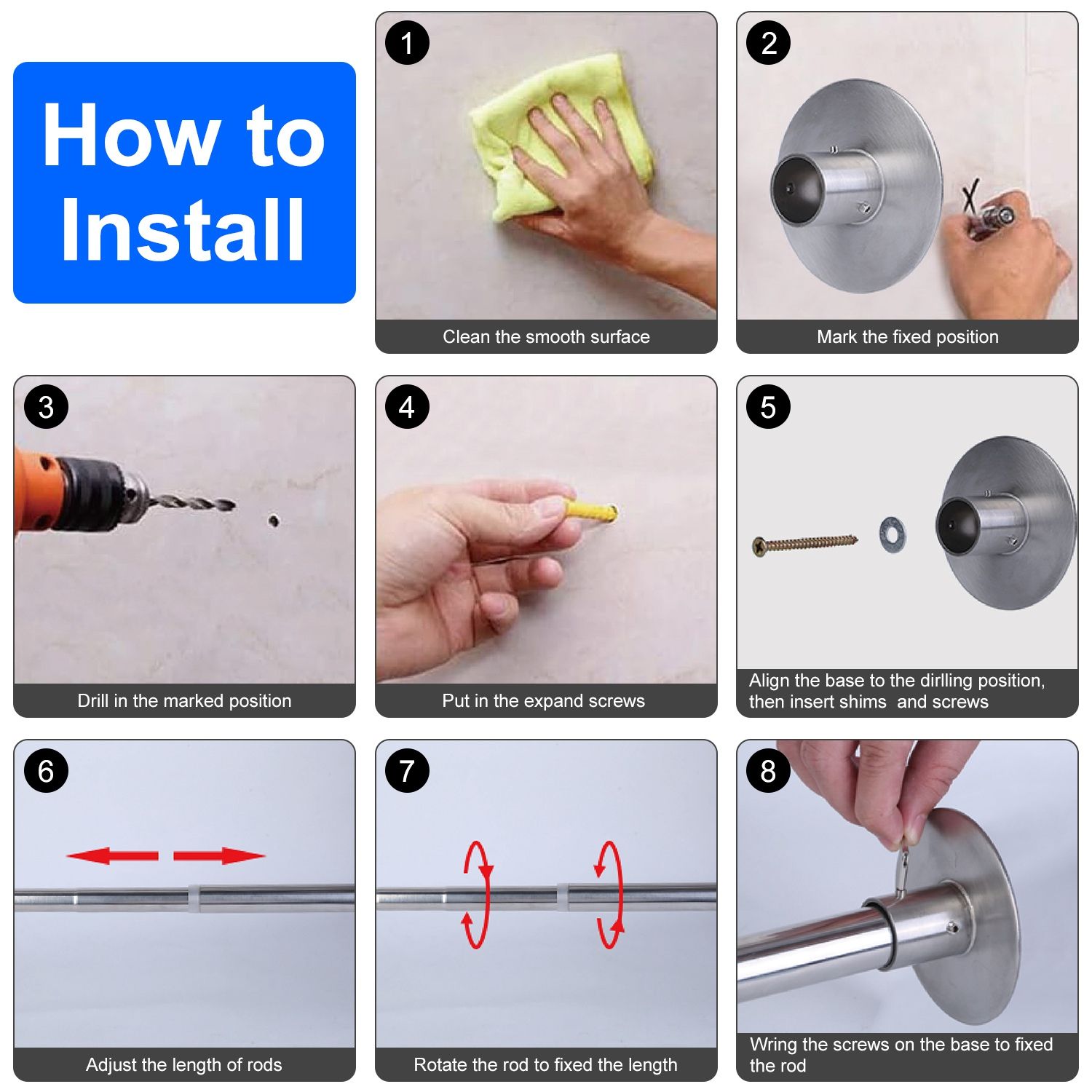 How to Install

1
Clean the smooth surface

2
Mark the fixed position

3
Drill in the marked position

4
Put in the expand screws

5
Align the base to the dirlling position, then insert shims and screws

6
Adjust the length of rods

7
Rotate the rod to fixed the length

8
Wring the screws on the base to fixed the rod